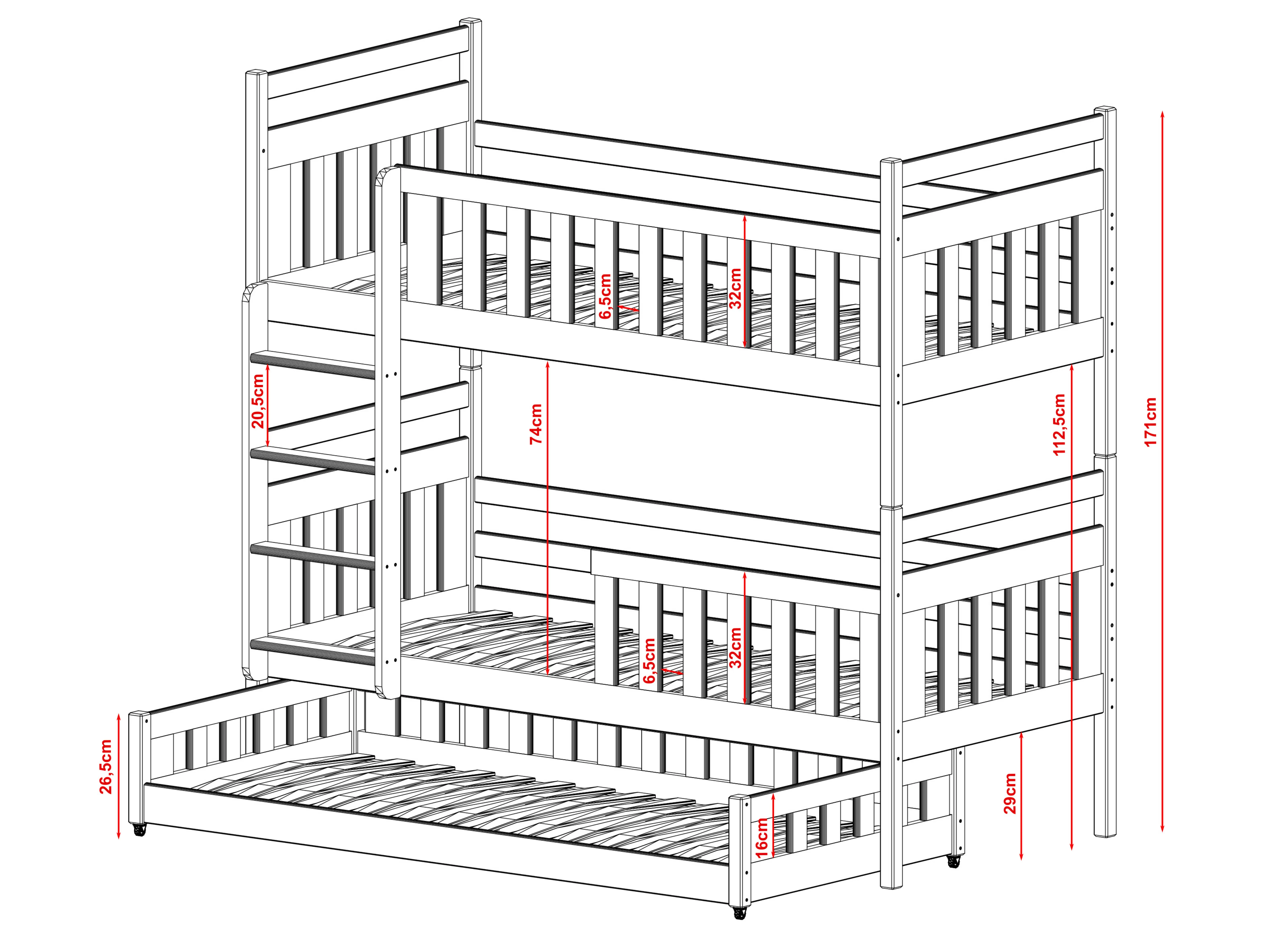 6,5cm
32cm
20,5cm
74cm
112,5cm
171cm
6,5cm
32cm
26,5cm
16cm
29cm