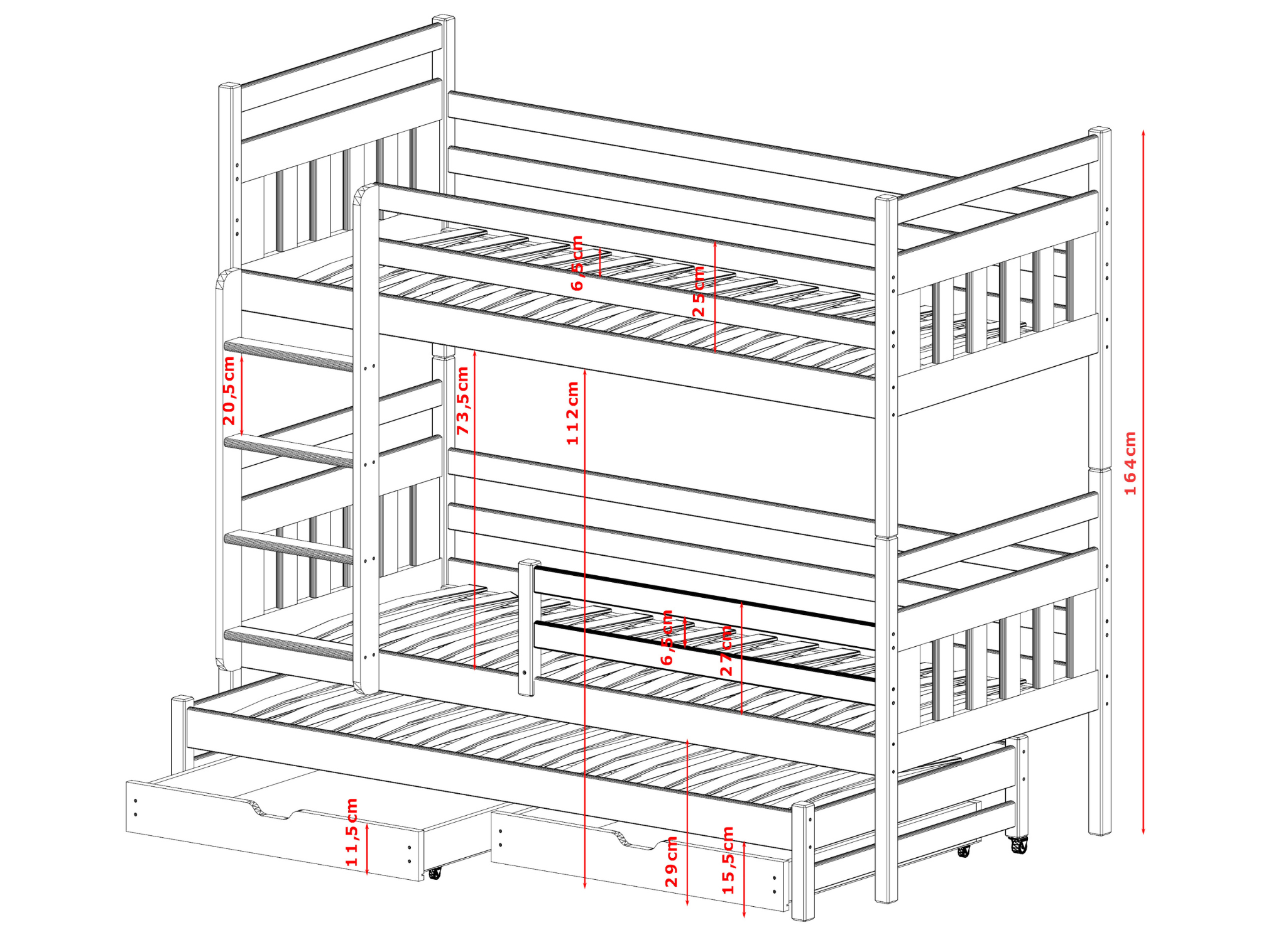 6,5cm
25cm
20,5cm
73,5cm
112cm
164cm
6,5cm
27cm
11,5cm
29cm
15,5cm