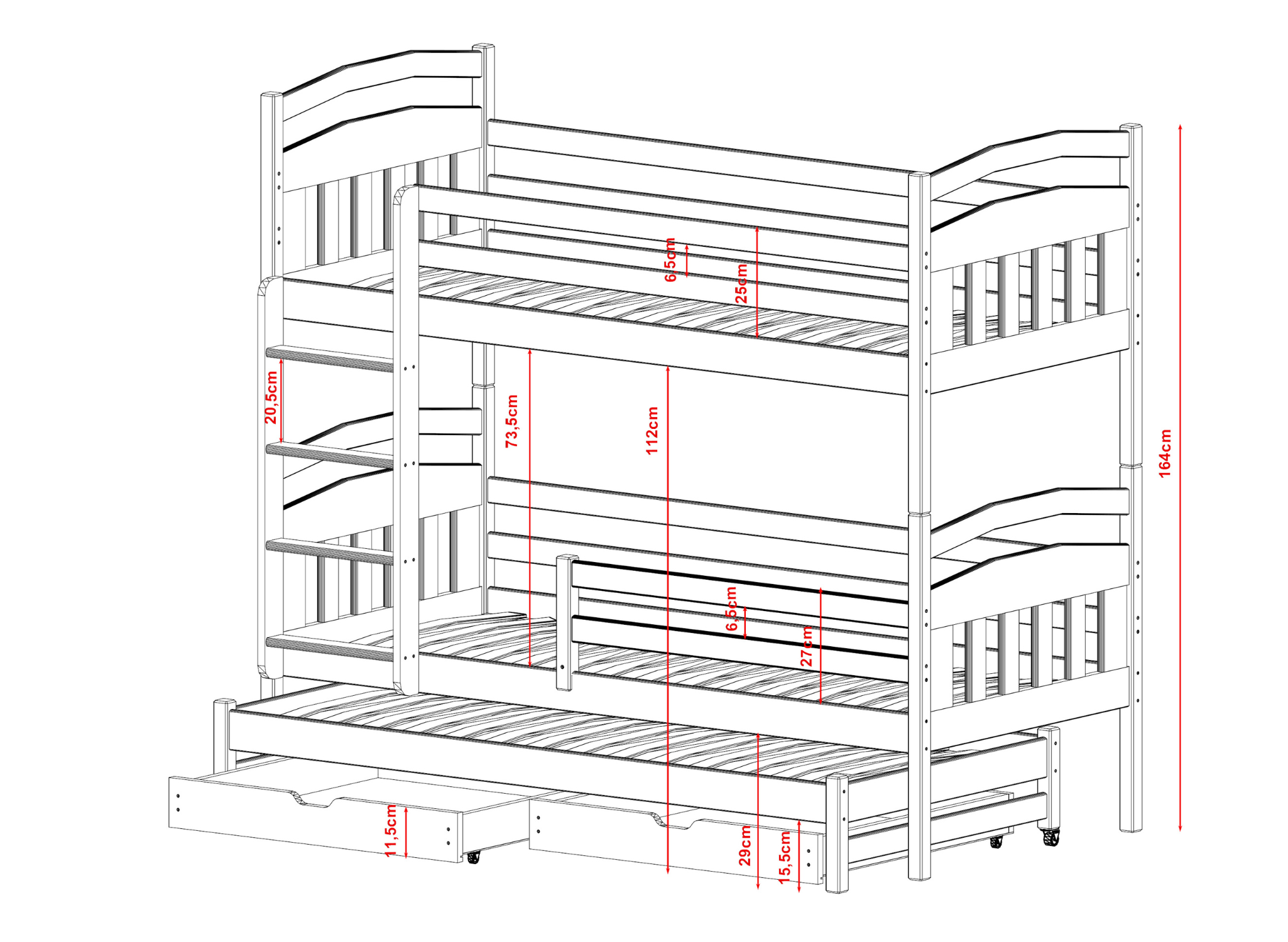 6,5cm
25cm
20,5cm
73,5cm
112cm
164cm
6,5cm
27cm
11,5cm
29cm
15,5cm