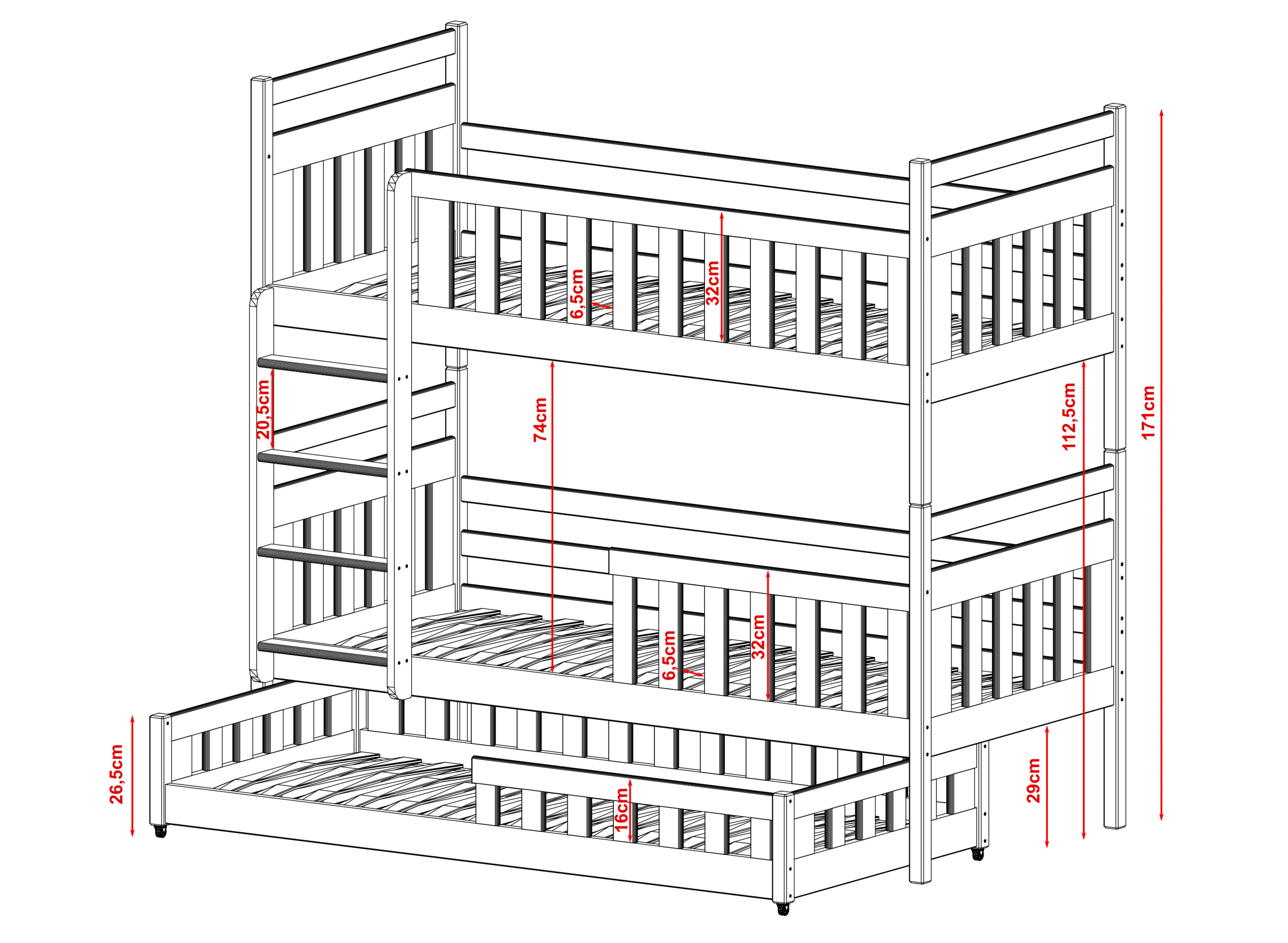 6,5cm
32cm
20,5cm
74cm
112,5cm
171cm
6,5cm
32cm
26,5cm
16cm
29cm