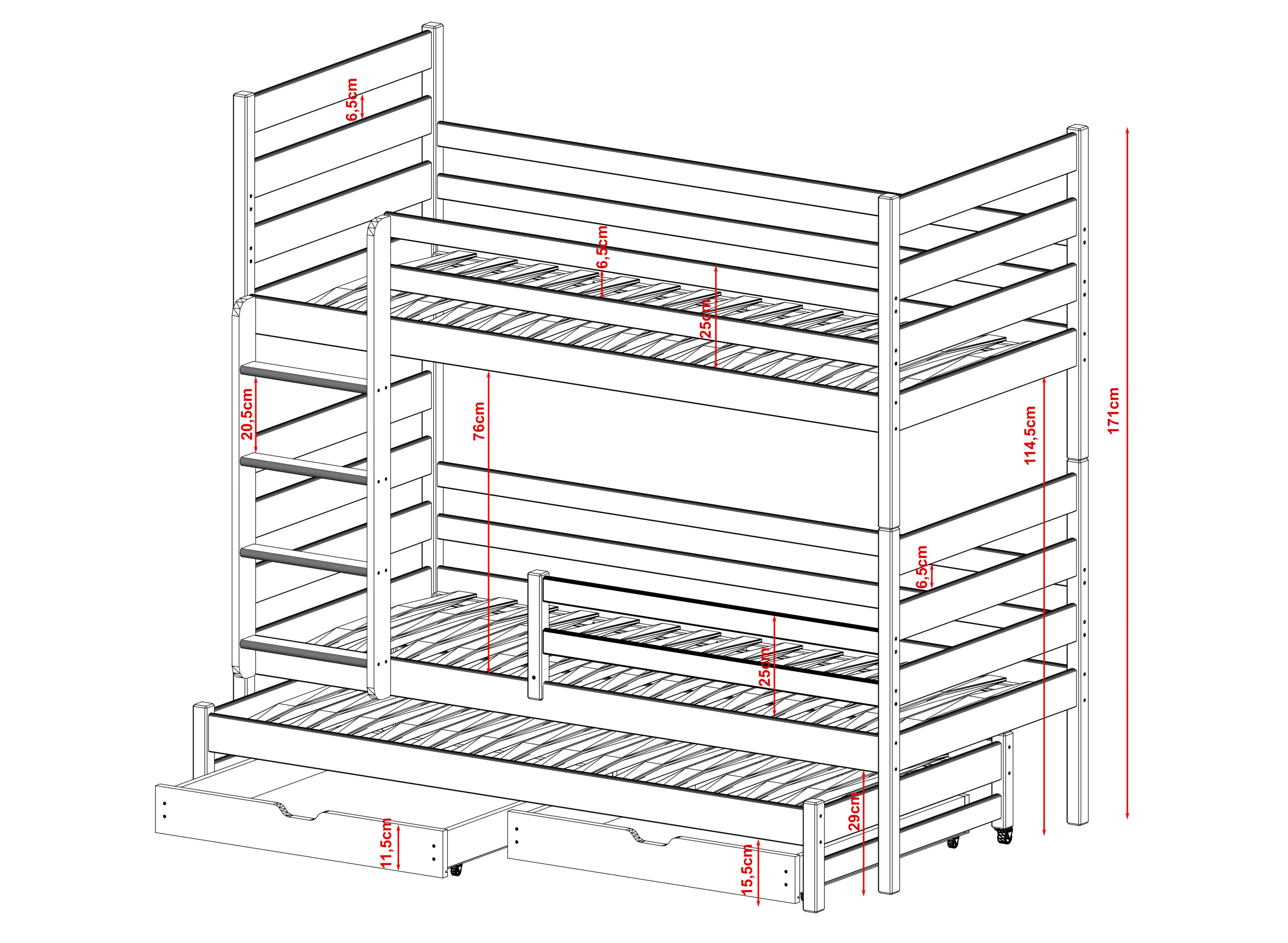 6,5cm
6,5cm
25cm
20,5cm
76cm
114,5cm
171cm
6,5cm
25cm
29cm
11,5cm
15,5cm