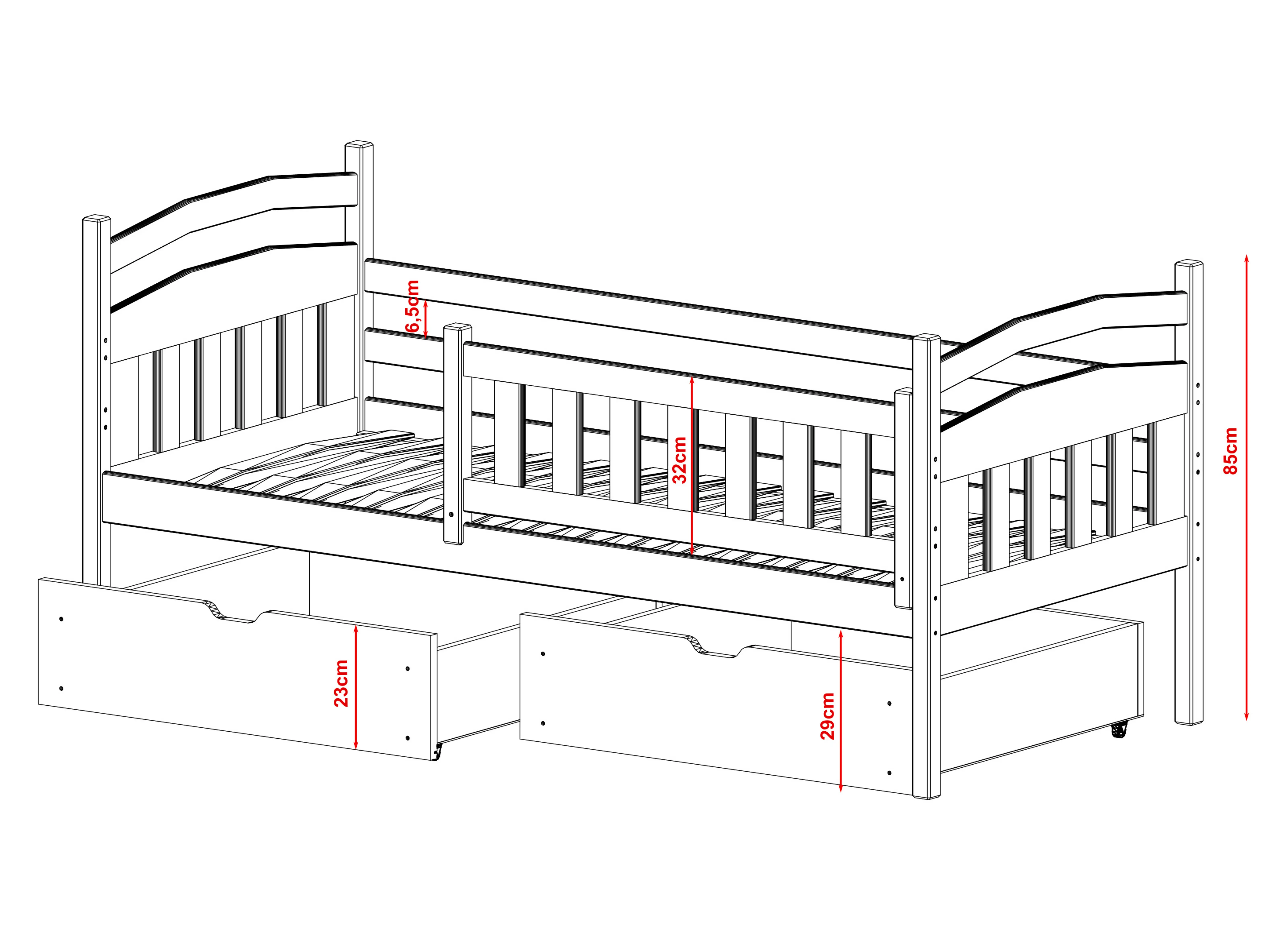 6,5cm
32cm
85cm
23cm
29cm