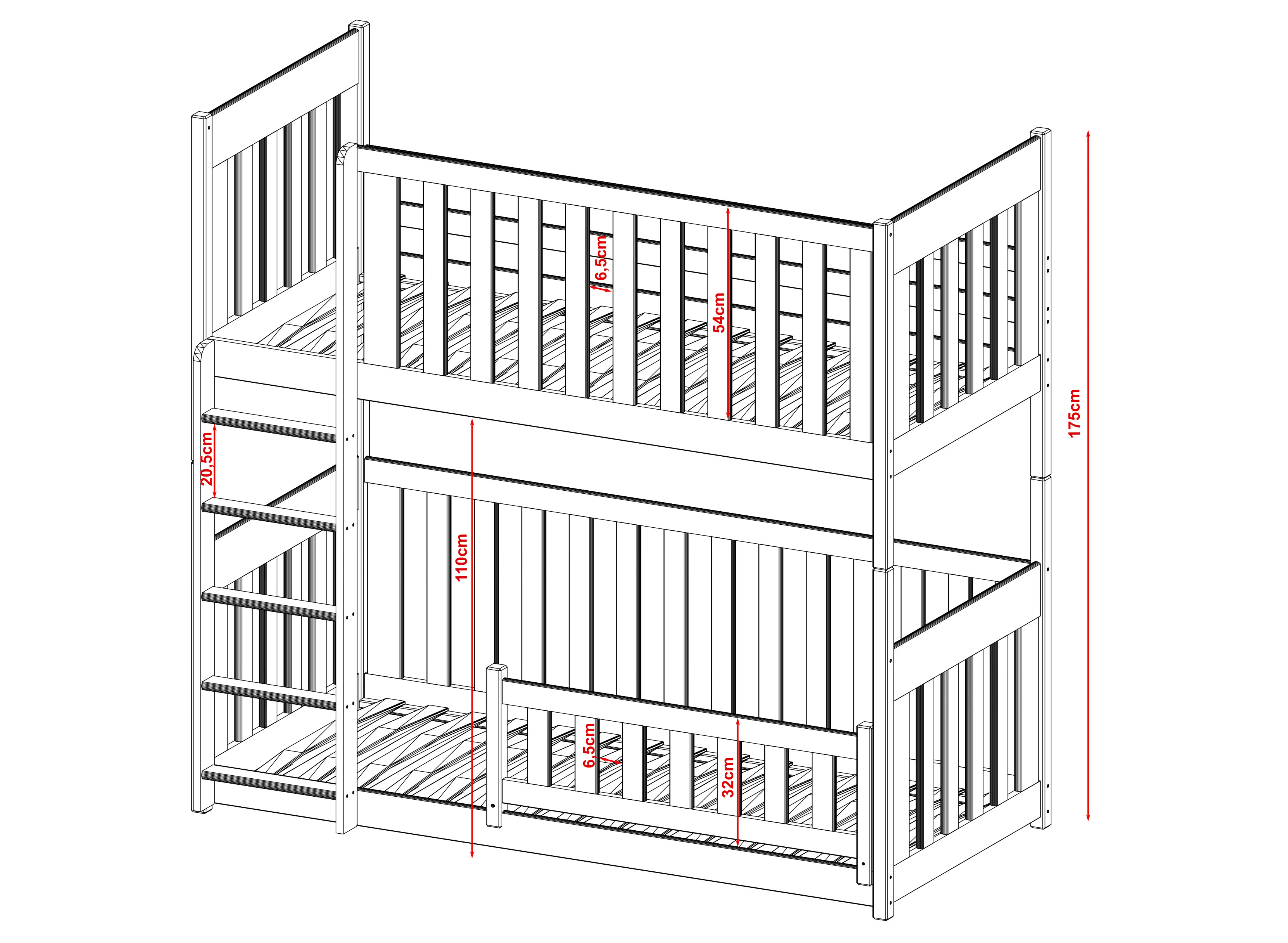 6,5cm
54cm
175cm
20,5cm
110cm
6,5cm
32cm