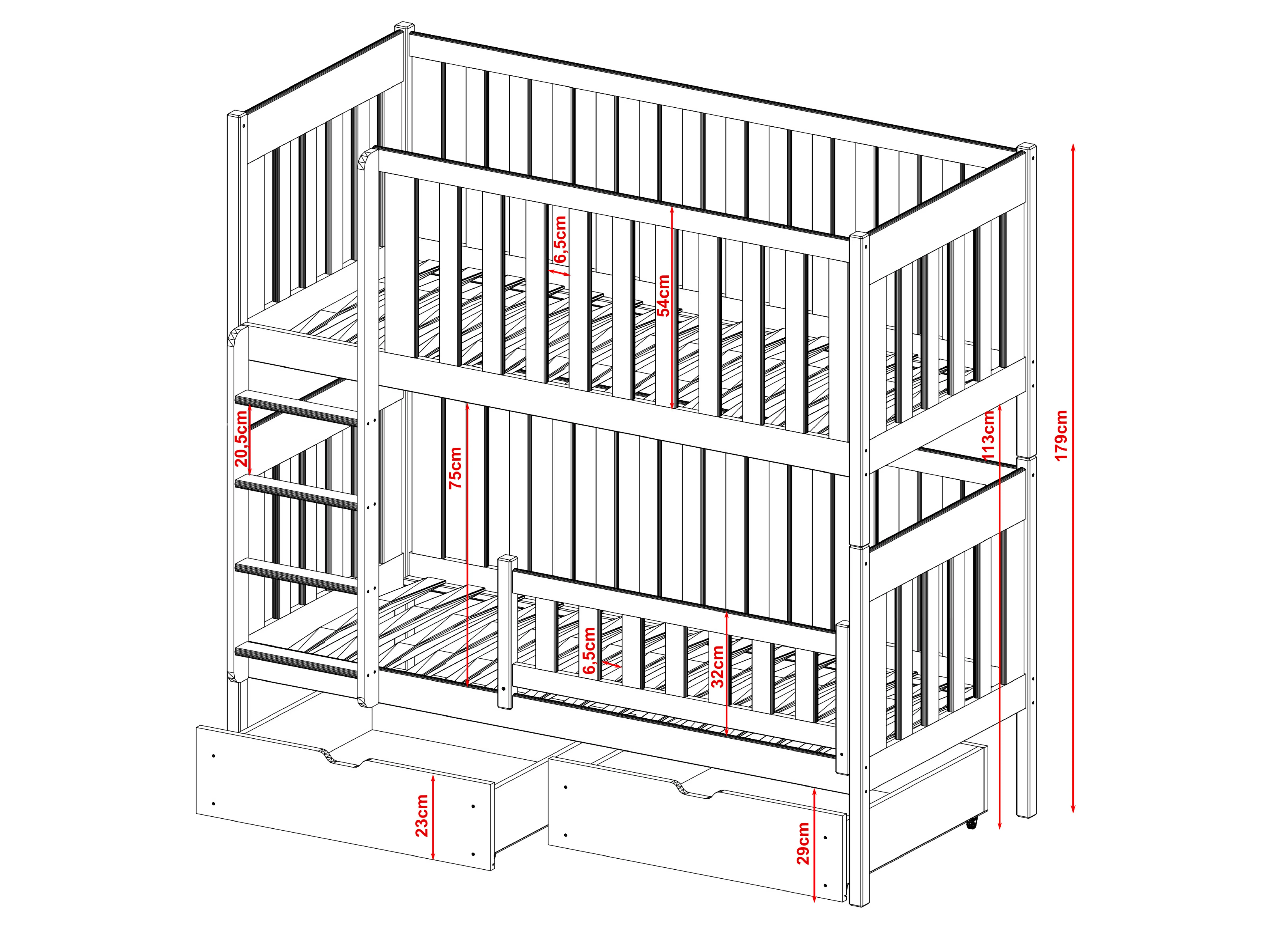 6,5cm
54cm
20,5cm
75cm
113cm
179cm
6,5cm
32cm
23cm
29cm