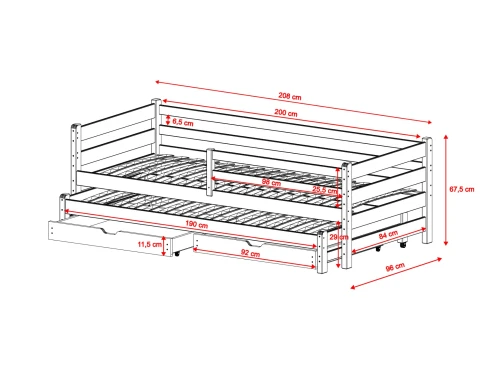 208 cm
200 cm
6,5 cm
98 cm
25,5 cm
67,5 cm
190 cm
29 cm
84 cm
11,5 cm
92 cm
96 cm